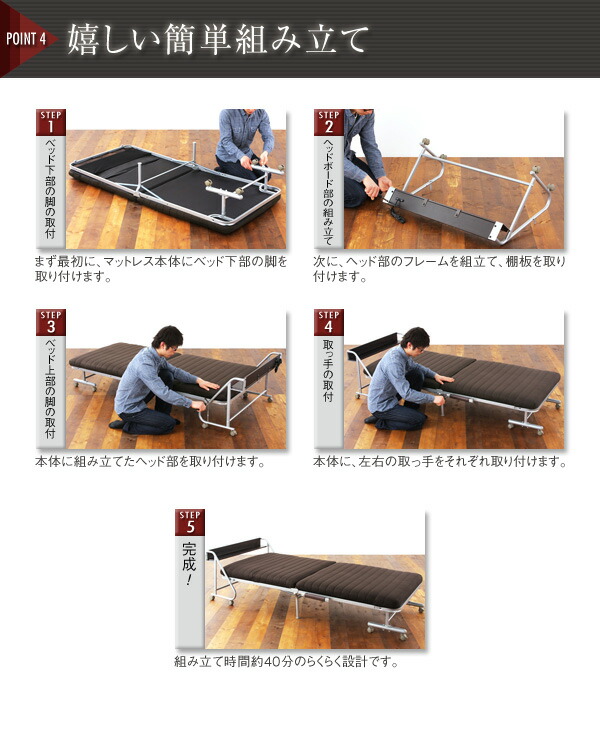 POINT 4 嬉しい簡単組み立て

STEP 1
ベッド下部の脚の取付

まず最初に、マットレス本体にベッド下部の脚を取り付けます。

STEP 2
ヘッドボード部の組み立て

次に、ヘッド部のフレームを組立て、棚板を取り付けます。

STEP 3
ベッド上部の脚の取付

本体に組み立てたヘッド部を取り付けます。

STEP 4
取っ手の取付

本体に、左右の取っ手をそれぞれ取り付けます。

STEP 5
完成！

組み立て時間約40分のらくらく設計です。