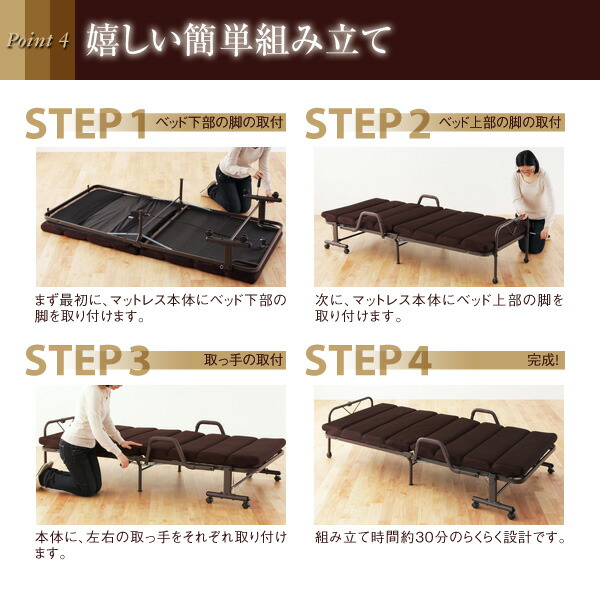 Point 4 嬉しい簡単組み立て

STEP 1 ベッド下部の脚の取付

まず最初に、マットレス本体にベッド下部の脚を取り付けます。

STEP 2 ベッド上部の脚の取付

次に、マットレス本体にベッド上部の脚を取り付けます。

STEP 3 取っ手の取付

本体に、左右の取っ手をそれぞれ取り付けます。

STEP 4 完成!

組み立て時間約30分のらくらく設計です。